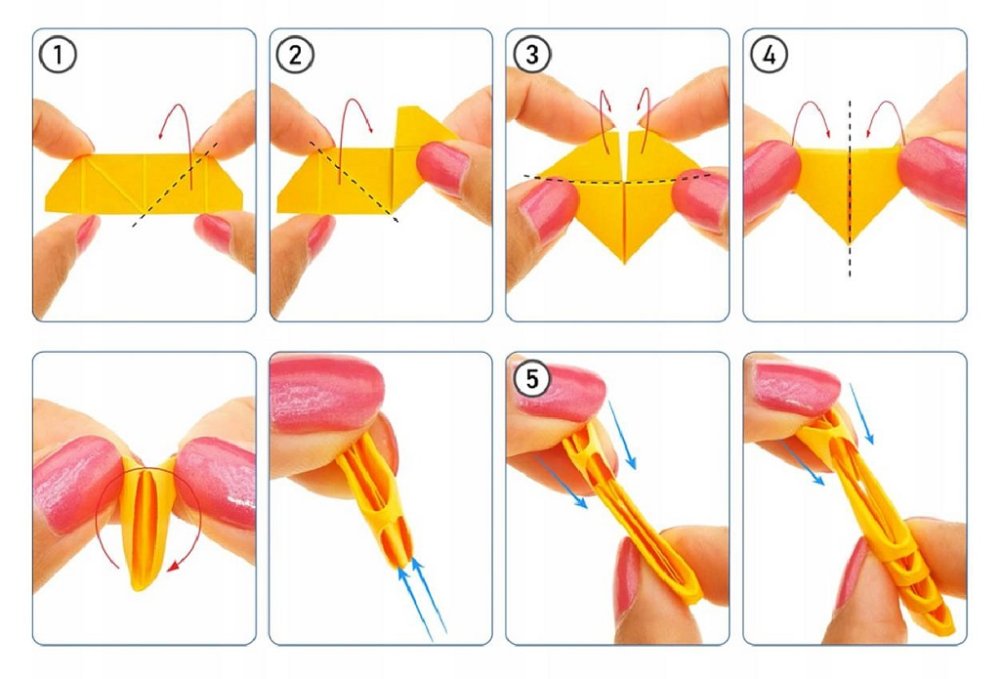 1

2

3

4

5