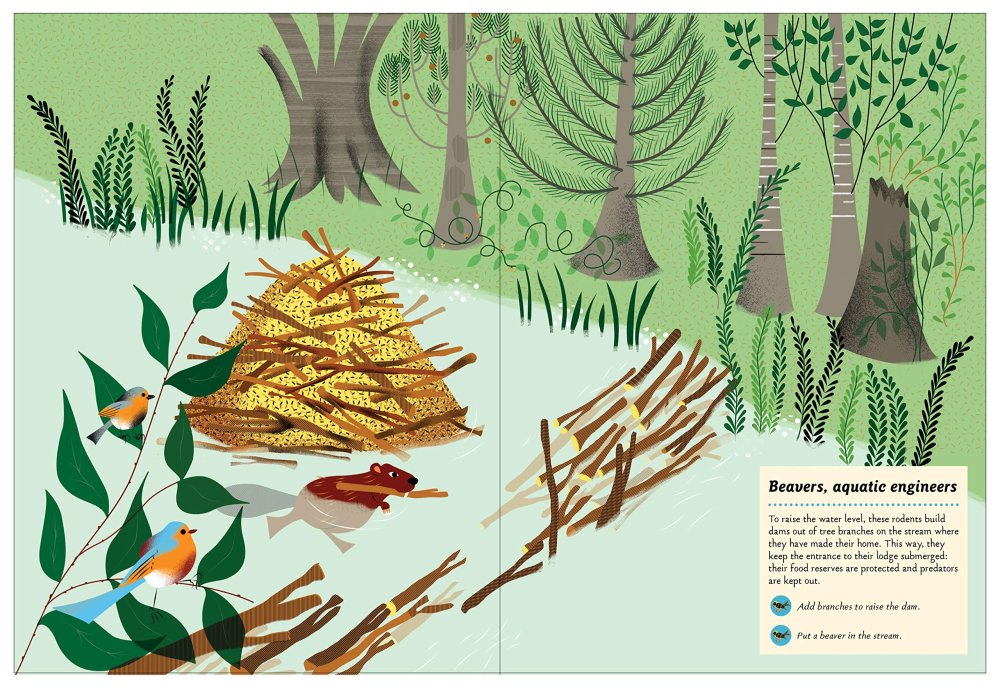 Beavers, aquatic engineers

To raise the water level, these rodents build dams out of tree branches on the stream where they have made their home. This way, they keep the entrance to their lodge submerged: their food reserves are protected and predators are kept out.

Add branches to raise the dam.

Put a beaver in the stream.