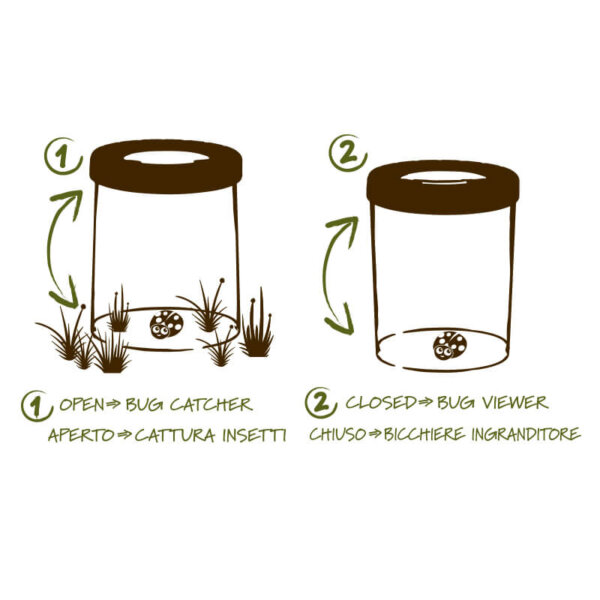 1

2

1 OPEN ⇒ BUG CATCHER
APERTO ⇒ CATTURA INSETTI

2 CLOSED ⇒ BUG VIEWER
CHIUSO ⇒ BICCHIERE INGRANDITORE